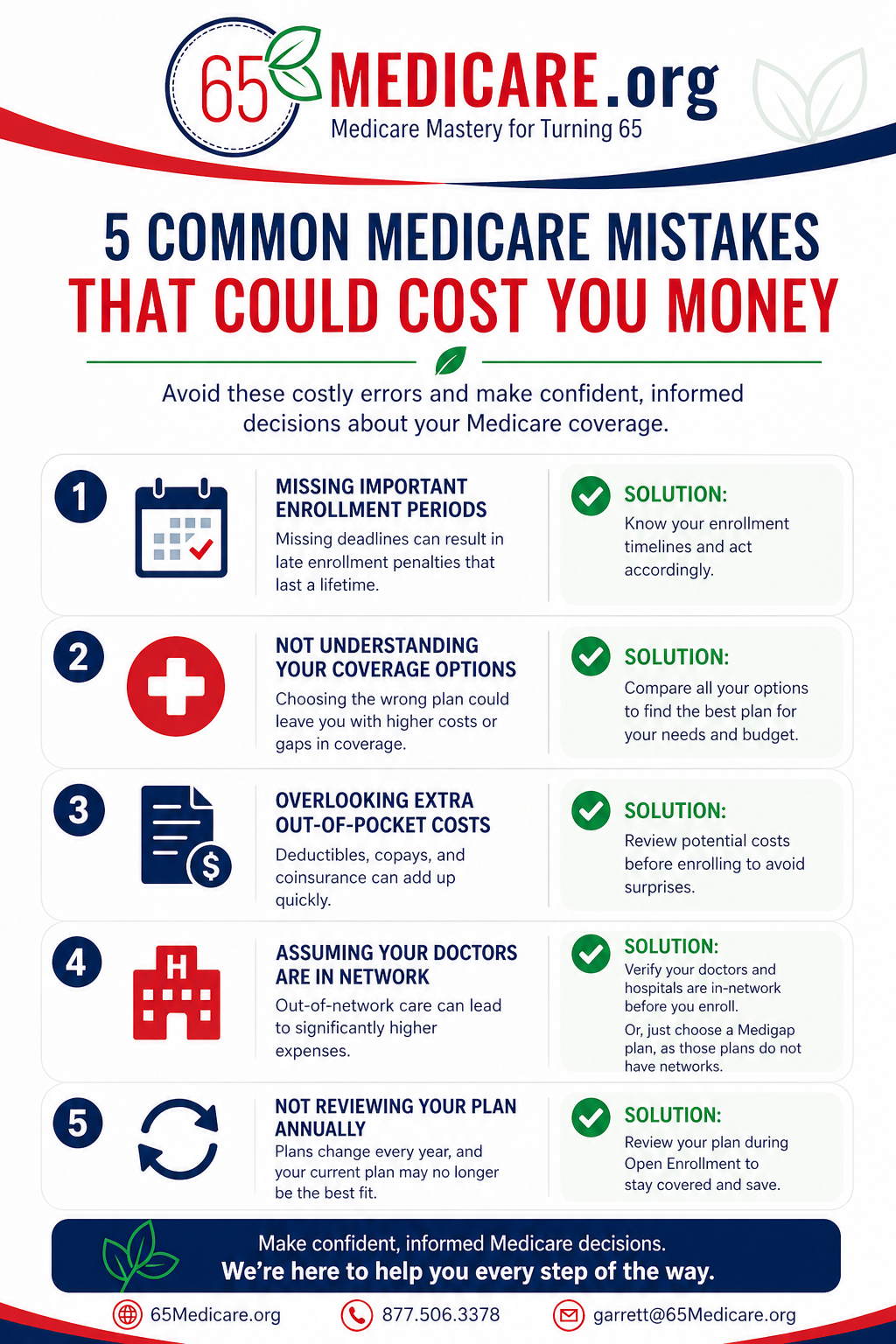 65 MEDICARE.org
Medicare Mastery for Turning 65

5 COMMON MEDICARE MISTAKES THAT COULD COST YOU MONEY

Avoid these costly errors and make confident, informed decisions about your Medicare coverage.

1
MISSING IMPORTANT ENROLLMENT PERIODS
Missing deadlines can result in late enrollment penalties that last a lifetime.
SOLUTION:
Know your enrollment timelines and act accordingly.

2
NOT UNDERSTANDING YOUR COVERAGE OPTIONS
Choosing the wrong plan could leave you with higher costs or gaps in coverage.
SOLUTION:
Compare all your options to find the best plan for your needs and budget.

3
OVERLOOKING EXTRA OUT-OF-POCKET COSTS
Deductibles, copays, and coinsurance can add up quickly.
SOLUTION:
Review potential costs before enrolling to avoid surprises.

4
H
ASSUMING YOUR DOCTORS ARE IN NETWORK
Out-of-network care can lead to significantly higher expenses.
SOLUTION:
Verify your doctors and hospitals are in-network before you enroll.
Or, just choose a Medigap plan, as those plans do not have networks.

5
NOT REVIEWING YOUR PLAN ANNUALLY
Plans change every year, and your current plan may no longer be the best fit.
SOLUTION:
Review your plan during Open Enrollment to stay covered and save.

Make confident, informed Medicare decisions.
We're here to help you every step of the way.

65Medicare.org
877.506.3378
garrett@65Medicare.org